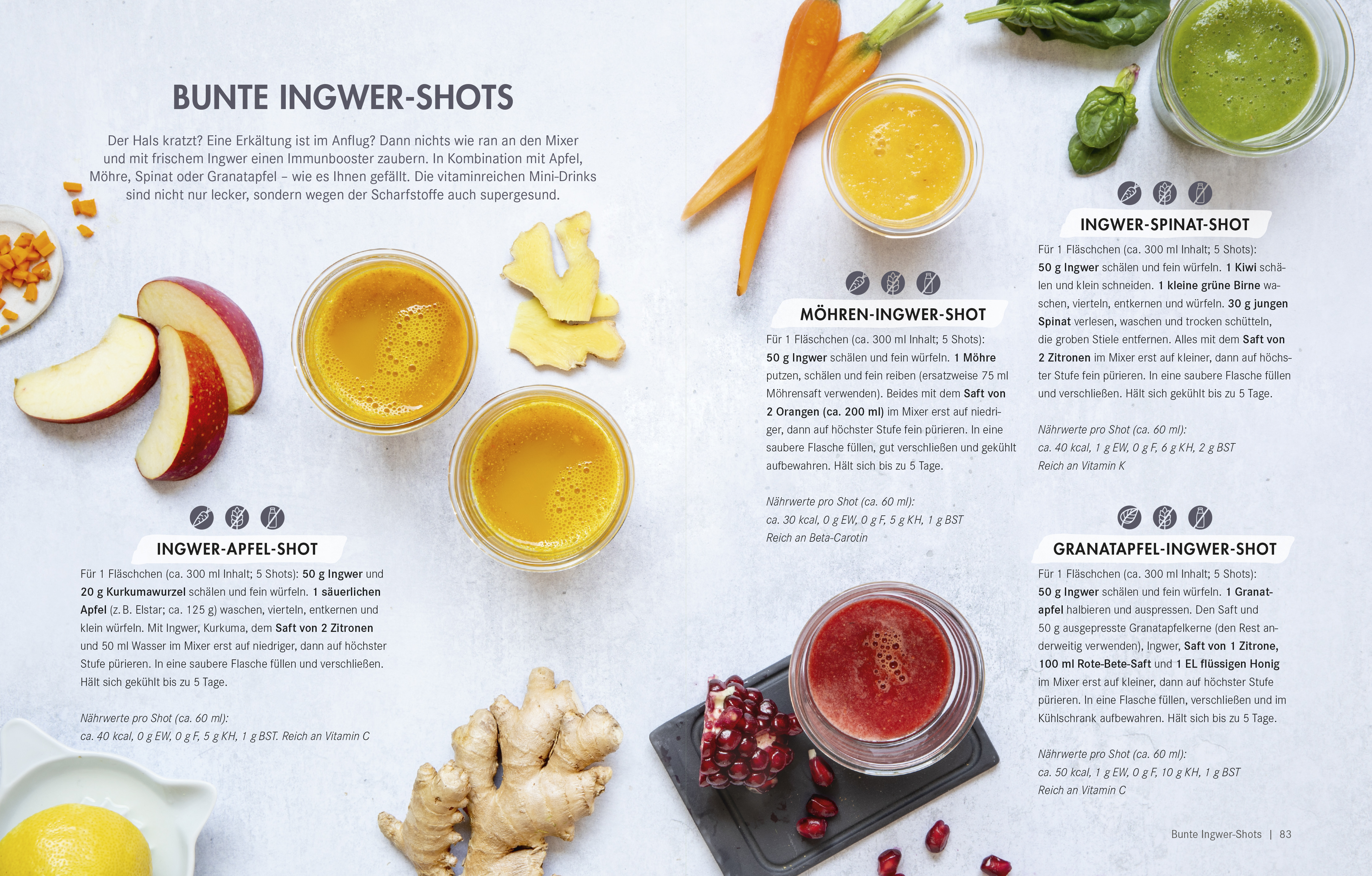 BUNTE INGWER-SHOTS

Der Hals kratzt? Eine Erkältung ist im Anflug? Dann nichts wie ran an den Mixer und mit frischem Ingwer einen Immunbooster zaubern. In Kombination mit Apfel, Möhre, Spinat oder Granatapfel – wie es Ihnen gefällt. Die vitaminreichen Mini-Drinks sind nicht nur lecker, sondern wegen der Scharfstoffe auch supergesund.

INGWER-APFEL-SHOT

Für 1 Fläschchen (ca. 300 ml Inhalt; 5 Shots): 50 g Ingwer und 20 g Kurkumawurzel schälen und fein würfeln. 1 säuerlichen Apfel (z. B. Elstar; ca. 125 g) waschen, vierteln, entkernen und klein würfeln. Mit Ingwer, Kurkuma, dem Saft von 2 Zitronen und 50 ml Wasser im Mixer erst auf niedriger, dann auf höchster Stufe pürieren. In eine saubere Flasche füllen und verschließen. Hält sich gekühlt bis zu 5 Tage.

Nährwerte pro Shot (ca. 60 ml):
ca. 40 kcal, 0 g EW, 0 g F, 5 g KH, 1 g BST. Reich an Vitamin C

MÖHREN-INGWER-SHOT

Für 1 Fläschchen (ca. 300 ml Inhalt; 5 Shots): 50 g Ingwer schälen und fein würfeln. 1 Möhre putzen, schälen und fein reiben (ersatzweise 75 ml Möhrensaft verwenden). Beides mit dem Saft von 2 Orangen (ca. 200 ml) im Mixer erst auf niedriger, dann auf höchster Stufe fein pürieren. In eine saubere Flasche füllen, gut verschließen und gekühlt aufbewahren. Hält sich bis zu 5 Tage.

Nährwerte pro Shot (ca. 60 ml):
ca. 30 kcal, 0 g EW, 0 g F, 5 g KH, 1 g BST
Reich an Beta-Carotin

INGWER-SPINAT-SHOT

Für 1 Fläschchen (ca. 300 ml Inhalt; 5 Shots): 50 g Ingwer schälen und fein würfeln. 1 Kiwi schälen und klein schneiden. 1 kleine grüne Birne waschen, vierteln, entkernen und würfeln. 30 g jungen Spinat verlesen, waschen und trocken schütteln, die groben Stiele entfernen. Alles mit dem Saft von 2 Zitronen im Mixer erst auf kleiner, dann auf höchster Stufe fein pürieren. In eine saubere Flasche füllen und verschließen. Hält sich gekühlt bis zu 5 Tage.

Nährwerte pro Shot (ca. 60 ml):
ca. 40 kcal, 1 g EW, 0 g F, 6 g KH, 2 g BST
Reich an Vitamin K

GRANATAPFEL-INGWER-SHOT

Für 1 Fläschchen (ca. 300 ml Inhalt; 5 Shots): 50 g Ingwer schälen und fein würfeln. 1 Granatapfel halbieren und auspressen. Den Saft und 50 g ausgepresste Granatapfelkerne (den Rest anderweitig verwenden), Ingwer, Saft von 1 Zitrone, 100 ml Rote-Bete-Saft und 1 EL flüssigen Honig im Mixer erst auf kleiner, dann auf höchster Stufe pürieren. In eine Flasche füllen, verschließen und im Kühlschrank aufbewahren. Hält sich bis zu 5 Tage.

Nährwerte pro Shot (ca. 60 ml):
ca. 50 kcal, 1 g EW, 0 g F, 10 g KH, 1 g BST
Reich an Vitamin C

Bunte Ingwer-Shots | 83