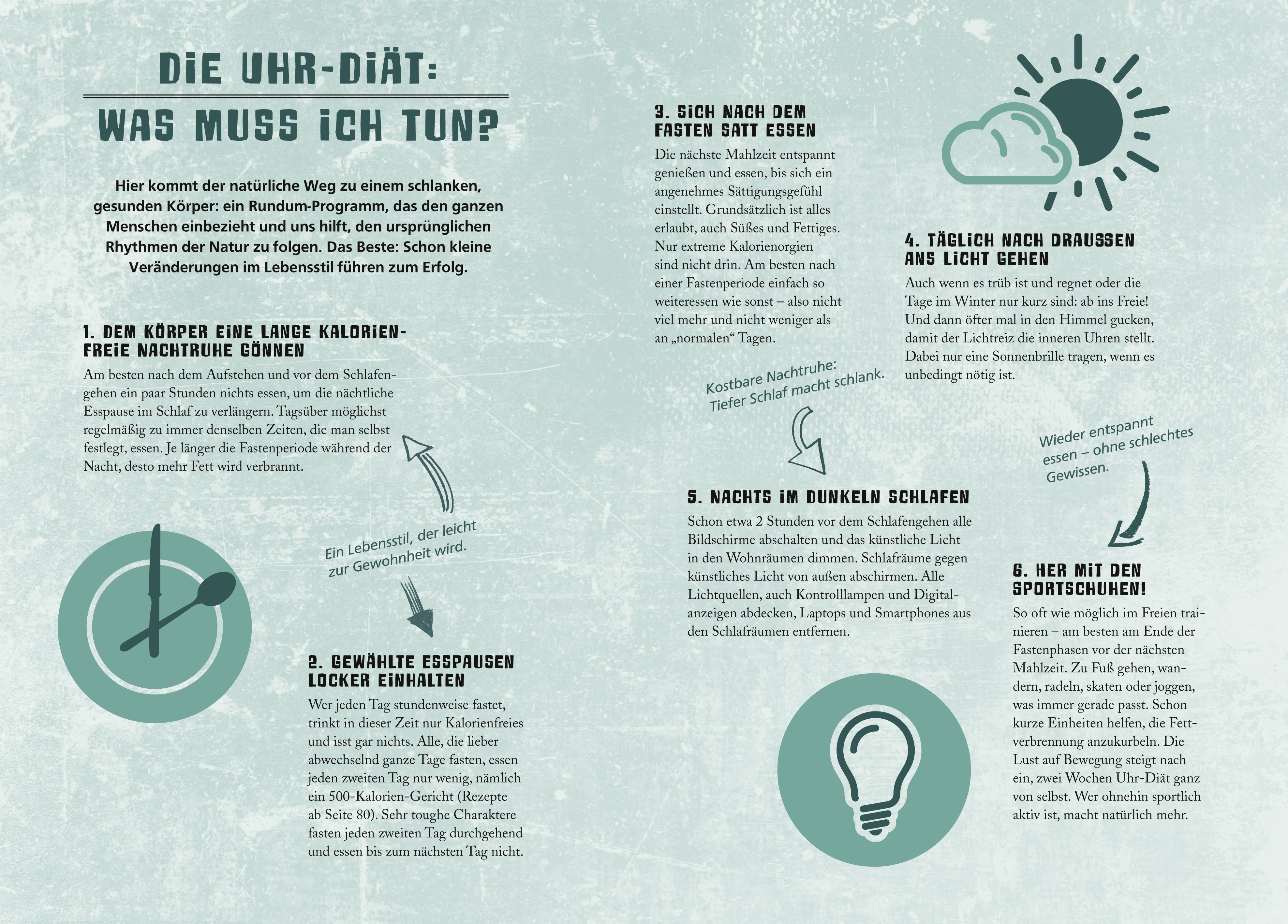 DIE UHR-DIÄT:
WAS MUSS ICH TUN?

Hier kommt der natürliche Weg zu einem schlanken, gesunden Körper: ein Rundum-Programm, das den ganzen Menschen einbezieht und uns hilft, den ursprünglichen Rhythmen der Natur zu folgen. Das Beste: Schon kleine Veränderungen im Lebensstil führen zum Erfolg.

1. DEM KÖRPER EINE LANGE KALORIENFREIE NACHTRUHE GÖNNEN

Am besten nach dem Aufstehen und vor dem Schlafengehen ein paar Stunden nichts essen, um die nächtliche Esspause im Schlaf zu verlängern. Tagsüber möglichst regelmäßig zu immer denselben Zeiten, die man selbst festlegt, essen. Je länger die Fastenperiode während der Nacht, desto mehr Fett wird verbrannt.

Ein Lebensstil, der leicht zur Gewohnheit wird.

2. GEWÄHLTE ESSPAUSEN LOCKER EINHALTEN

Wer jeden Tag stundenweise fastet, trinkt in dieser Zeit nur Kalorienfreies und isst gar nichts. Alle, die lieber abwechselnd ganze Tage fasten, essen jeden zweiten Tag nur wenig, nämlich ein 500-Kalorien-Gericht (Rezepte ab Seite 80). Sehr toughe Charaktere fasten jeden zweiten Tag durchgehend und essen bis zum nächsten Tag nicht.

3. SICH NACH DEM FASTEN SATT ESSEN

Die nächste Mahlzeit entspannt genießen und essen, bis sich ein angenehmes Sättigungsgefühl einstellt. Grundsätzlich ist alles erlaubt, auch Süßes und Fettiges. Nur extreme Kalorienorgien sind nicht drin. Am besten nach einer Fastenperiode einfach so weiteressen wie sonst – also nicht viel mehr und nicht weniger als an „normalen“ Tagen.

Kostbare Nachtruhe: Tiefer Schlaf macht schlank.

4. TÄGLICH NACH DRAUSSEN ANS LICHT GEHEN

Auch wenn es trüb ist und regnet oder die Tage im Winter nur kurz sind: ab ins Freie! Und dann öfter mal in den Himmel gucken, damit der Lichtreiz die inneren Uhren stellt. Dabei nur eine Sonnenbrille tragen, wenn es unbedingt nötig ist.

Wieder entspannt essen – ohne schlechtes Gewissen.

5. NACHTS IM DUNKELN SCHLAFEN

Schon etwa 2 Stunden vor dem Schlafengehen alle Bildschirme abschalten und das künstliche Licht in den Wohnräumen dimmen. Schlafräume gegen künstliches Licht von außen abschirmen. Alle Lichtquellen, auch Kontrolllampen und Digitalanzeigen abdecken, Laptops und Smartphones aus den Schlafräumen entfernen.

6. HER MIT DEN SPORTSCHUHEN!

So oft wie möglich im Freien trainieren – am besten am Ende der Fastenphasen vor der nächsten Mahlzeit. Zu Fuß gehen, wandern, radeln, skaten oder joggen, was immer gerade passt. Schon kurze Einheiten helfen, die Fettverbrennung anzukurbeln. Die Lust auf Bewegung steigt nach ein, zwei Wochen Uhr-Diät ganz von selbst. Wer ohnehin sportlich aktiv ist, macht natürlich mehr.