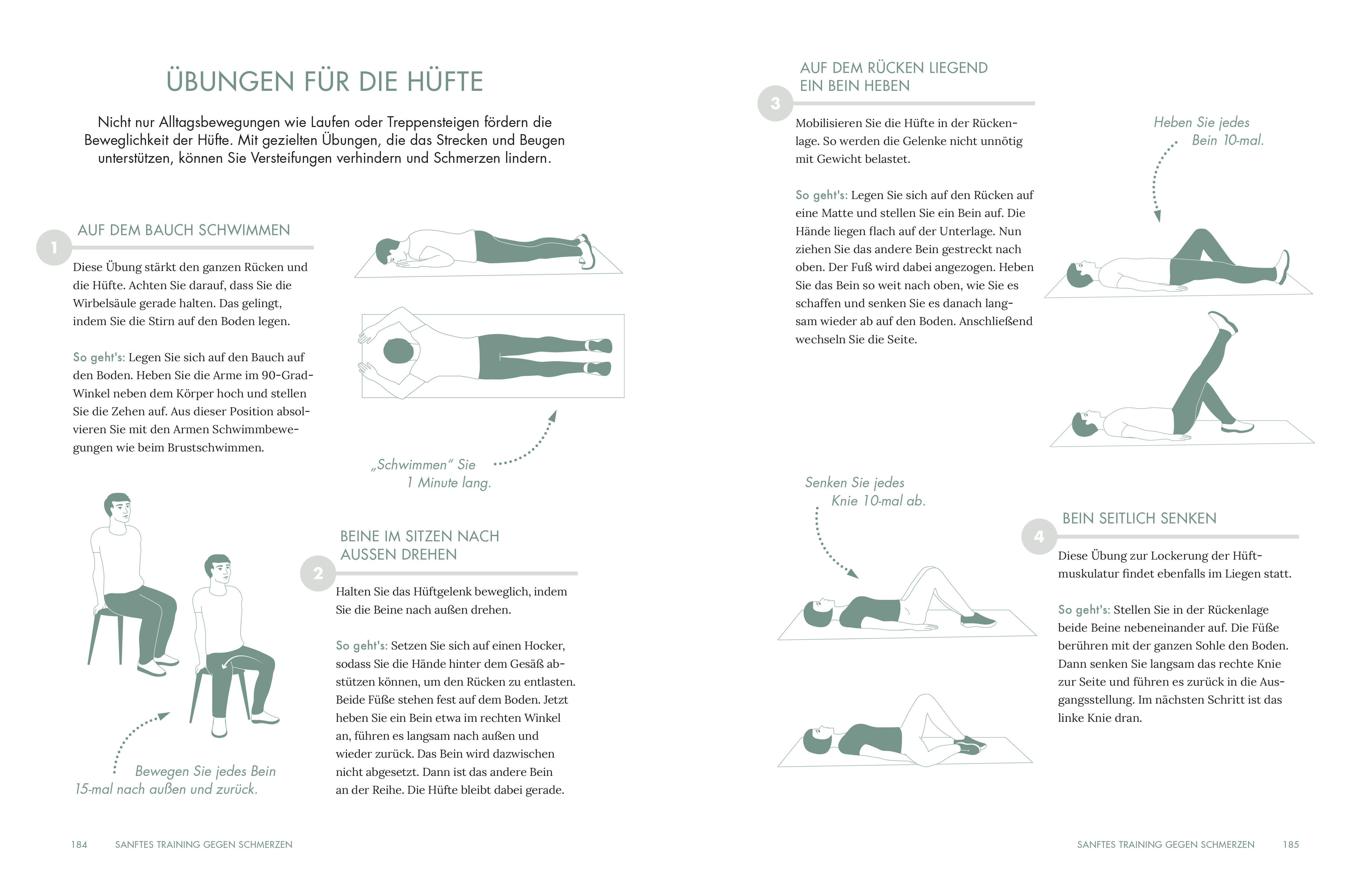 ÜBUNGEN FÜR DIE HÜFTE

Nicht nur Alltagsbewegungen wie Laufen oder Treppensteigen fördern die Beweglichkeit der Hüfte. Mit gezielten Übungen, die das Strecken und Beugen unterstützen, können Sie Versteifungen verhindern und Schmerzen lindern.

1 AUF DEM BAUCH SCHWIMMEN

Diese Übung stärkt den ganzen Rücken und die Hüfte. Achten Sie darauf, dass Sie die Wirbelsäule gerade halten. Das gelingt, indem Sie die Stirn auf den Boden legen.

So geht's: Legen Sie sich auf den Bauch auf den Boden. Heben Sie die Arme im 90-Grad-Winkel neben dem Körper hoch und stellen Sie die Zehen auf. Aus dieser Position absolvieren Sie mit den Armen Schwimmbewegungen wie beim Brustschwimmen.

„Schwimmen" Sie 1 Minute lang.

2 BEINE IM SITZEN NACH AUSSEN DREHEN

Halten Sie das Hüftgelenk beweglich, indem Sie die Beine nach außen drehen.

So geht's: Setzen Sie sich auf einen Hocker, sodass Sie die Hände hinter dem Gesäß abstützen können, um den Rücken zu entlasten. Beide Füße stehen fest auf dem Boden. Jetzt heben Sie ein Bein etwa im rechten Winkel an, führen es langsam nach außen und wieder zurück. Das Bein wird dazwischen nicht abgesetzt. Dann ist das andere Bein an der Reihe. Die Hüfte bleibt dabei gerade.

Bewegen Sie jedes Bein 15-mal nach außen und zurück.

184 SANFTES TRAINING GEGEN SCHMERZEN

3 AUF DEM RÜCKEN LIEGEND EIN BEIN HEBEN

Mobilisieren Sie die Hüfte in der Rückenlage. So werden die Gelenke nicht unnötig mit Gewicht belastet.

So geht's: Legen Sie sich auf den Rücken auf eine Matte und stellen Sie ein Bein auf. Die Hände liegen flach auf der Unterlage. Nun ziehen Sie das andere Bein gestreckt nach oben. Der Fuß wird dabei angezogen. Heben Sie das Bein so weit nach oben, wie Sie es schaffen und senken Sie es danach langsam wieder ab auf den Boden. Anschließend wechseln Sie die Seite.

Heben Sie jedes Bein 10-mal.

Senken Sie jedes Knie 10-mal ab.

4 BEIN SEITLICH SENKEN

Diese Übung zur Lockerung der Hüftmuskulatur findet ebenfalls im Liegen statt.

So geht's: Stellen Sie in der Rückenlage beide Beine nebeneinander auf. Die Füße berühren mit der ganzen Sohle den Boden. Dann senken Sie langsam das rechte Knie zur Seite und führen es zurück in die Ausgangsstellung. Im nächsten Schritt ist das linke Knie dran.

SANFTES TRAINING GEGEN SCHMERZEN 185