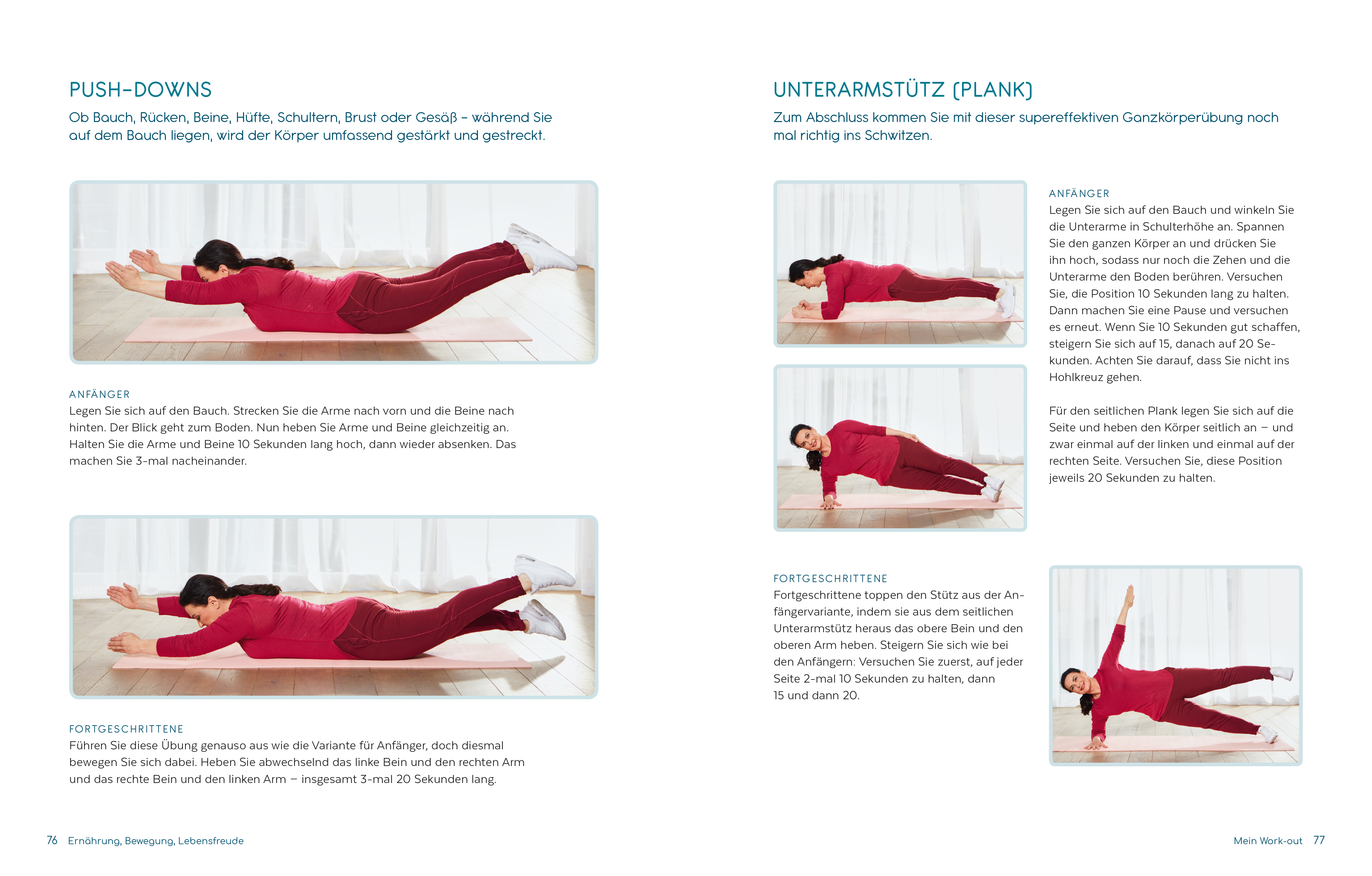 PUSH-DOWNS

Ob Bauch, Rücken, Beine, Hüfte, Schultern, Brust oder Gesäß – während Sie auf dem Bauch liegen, wird der Körper umfassend gestärkt und gestreckt.

ANFÄNGER
Legen Sie sich auf den Bauch. Strecken Sie die Arme nach vorn und die Beine nach hinten. Der Blick geht zum Boden. Nun heben Sie Arme und Beine gleichzeitig an. Halten Sie die Arme und Beine 10 Sekunden lang hoch, dann wieder absenken. Das machen Sie 3-mal nacheinander.

FORTGESCHRITTENE
Führen Sie diese Übung genauso aus wie die Variante für Anfänger, doch diesmal bewegen Sie sich dabei. Heben Sie abwechselnd das linke Bein und den rechten Arm und das rechte Bein und den linken Arm – insgesamt 3-mal 20 Sekunden lang.

76 Ernährung, Bewegung, Lebensfreude

UNTERARMSTÜTZ (PLANK)

Zum Abschluss kommen Sie mit dieser supereffektiven Ganzkörperübung noch mal richtig ins Schwitzen.

ANFÄNGER
Legen Sie sich auf den Bauch und winkeln Sie die Unterarme in Schulterhöhe an. Spannen Sie den ganzen Körper an und drücken Sie ihn hoch, sodass nur noch die Zehen und die Unterarme den Boden berühren. Versuchen Sie, die Position 10 Sekunden lang zu halten. Dann machen Sie eine Pause und versuchen es erneut. Wenn Sie 10 Sekunden gut schaffen, steigern Sie sich auf 15, danach auf 20 Sekunden. Achten Sie darauf, dass Sie nicht ins Hohlkreuz gehen.

Für den seitlichen Plank legen Sie sich auf die Seite und heben den Körper seitlich an – und zwar einmal auf der linken und einmal auf der rechten Seite. Versuchen Sie, diese Position jeweils 20 Sekunden zu halten.

FORTGESCHRITTENE
Fortgeschrittene toppen den Stütz aus der Anfängervariante, indem sie aus dem seitlichen Unterarmstütz heraus das obere Bein und den oberen Arm heben. Steigern Sie sich wie bei den Anfängern: Versuchen Sie zuerst, auf jeder Seite 2-mal 10 Sekunden zu halten, dann 15 und dann 20.

Mein Work-out 77