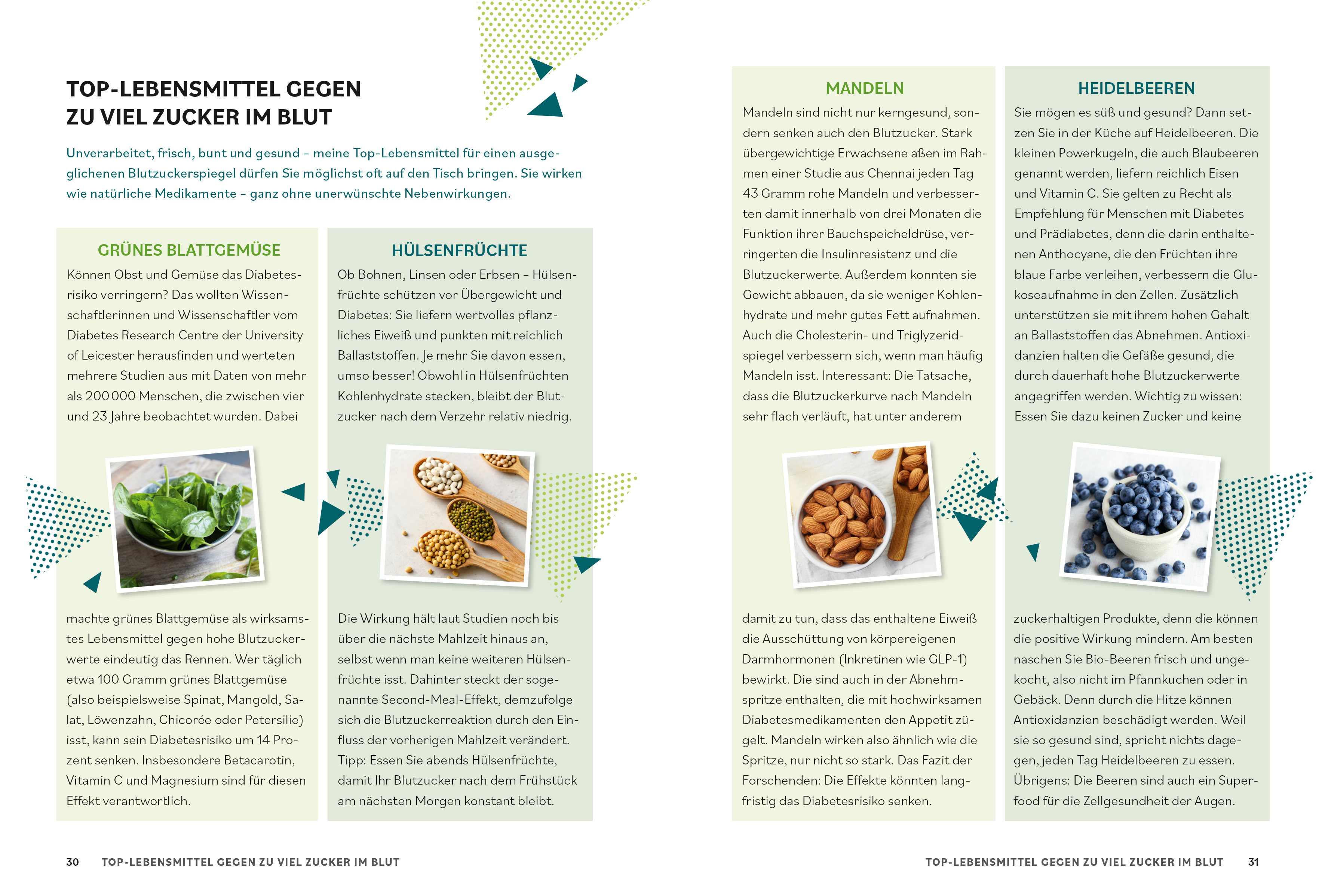 TOP-LEBENSMITTEL GEGEN ZU VIEL ZUCKER IM BLUT

Unverarbeitet, frisch, bunt und gesund – meine Top-Lebensmittel für einen ausgeglichenen Blutzuckerspiegel dürfen Sie möglichst oft auf den Tisch bringen. Sie wirken wie natürliche Medikamente – ganz ohne unerwünschte Nebenwirkungen.

GRÜNES BLATTGEMÜSE

Können Obst und Gemüse das Diabetesrisiko verringern? Das wollten Wissenschaftlerinnen und Wissenschaftler vom Diabetes Research Centre der University of Leicester herausfinden und werteten mehrere Studien aus mit Daten von mehr als 200 000 Menschen, die zwischen vier und 23 Jahre beobachtet wurden. Dabei machte grünes Blattgemüse als wirksamstes Lebensmittel gegen hohe Blutzuckerwerte eindeutig das Rennen. Wer täglich etwa 100 Gramm grünes Blattgemüse (also beispielsweise Spinat, Mangold, Salat, Löwenzahn, Chicorée oder Petersilie) isst, kann sein Diabetesrisiko um 14 Prozent senken. Insbesondere Betacarotin, Vitamin C und Magnesium sind für diesen Effekt verantwortlich.

HÜLSENFRÜCHTE

Ob Bohnen, Linsen oder Erbsen – Hülsenfrüchte schützen vor Übergewicht und Diabetes: Sie liefern wertvolles pflanzliches Eiweiß und punkten mit reichlich Ballaststoffen. Je mehr Sie davon essen, umso besser! Obwohl in Hülsenfrüchten Kohlenhydrate stecken, bleibt der Blutzucker nach dem Verzehr relativ niedrig. Die Wirkung hält laut Studien noch bis über die nächste Mahlzeit hinaus an, selbst wenn man keine weiteren Hülsenfrüchte isst. Dahinter steckt der sogenannte Second-Meal-Effekt, demzufolge sich die Blutzuckerreaktion durch den Einfluss der vorherigen Mahlzeit verändert. Tipp: Essen Sie abends Hülsenfrüchte, damit Ihr Blutzucker nach dem Frühstück am nächsten Morgen konstant bleibt.

MANDELN

Mandeln sind nicht nur kerngesund, sondern senken auch den Blutzucker. Stark übergewichtige Erwachsene aßen im Rahmen einer Studie aus Chennai jeden Tag 43 Gramm rohe Mandeln und verbesserten damit innerhalb von drei Monaten die Funktion ihrer Bauchspeicheldrüse, verringerten die Insulinresistenz und die Blutzuckerwerte. Außerdem konnten sie Gewicht abbauen, da sie weniger Kohlenhydrate und mehr gutes Fett aufnahmen. Auch die Cholesterin- und Triglyzeridspiegel verbessern sich, wenn man häufig Mandeln isst. Interessant: Die Tatsache, dass die Blutzuckerkurve nach Mandeln sehr flach verläuft, hat unter anderem damit zu tun, dass das enthaltene Eiweiß die Ausschüttung von körpereigenen Darmhormonen (Inkretinen wie GLP-1) bewirkt. Die sind auch in der Abnehmspritze enthalten, die mit hochwirksamen Diabetesmedikamenten den Appetit zügelt. Mandeln wirken also ähnlich wie die Spritze, nur nicht so stark. Das Fazit der Forschenden: Die Effekte könnten langfristig das Diabetesrisiko senken.

HEIDELBEEREN

Sie mögen es süß und gesund? Dann setzen Sie in der Küche auf Heidelbeeren. Die kleinen Powerkugeln, die auch Blaubeeren genannt werden, liefern reichlich Eisen und Vitamin C. Sie gelten zu Recht als Empfehlung für Menschen mit Diabetes und Prädiabetes, denn die darin enthaltenen Anthocyane, die den Früchten ihre blaue Farbe verleihen, verbessern die Glukoseaufnahme in den Zellen. Zusätzlich unterstützen sie mit ihrem hohen Gehalt an Ballaststoffen das Abnehmen. Antioxidanzien halten die Gefäße gesund, die durch dauerhaft hohe Blutzuckerwerte angegriffen werden. Wichtig zu wissen: Essen Sie dazu keinen Zucker und keine zuckerhaltigen Produkte, denn die können die positive Wirkung mindern. Am besten naschen Sie Bio-Beeren frisch und ungekocht, also nicht im Pfannkuchen oder in Gebäck. Denn durch die Hitze können Antioxidanzien beschädigt werden. Weil sie so gesund sind, spricht nichts dagegen, jeden Tag Heidelbeeren zu essen. Übrigens: Die Beeren sind auch ein Superfood für die Zellgesundheit der Augen.

30 TOP-LEBENSMITTEL GEGEN ZU VIEL ZUCKER IM BLUT

TOP-LEBENSMITTEL GEGEN ZU VIEL ZUCKER IM BLUT 31