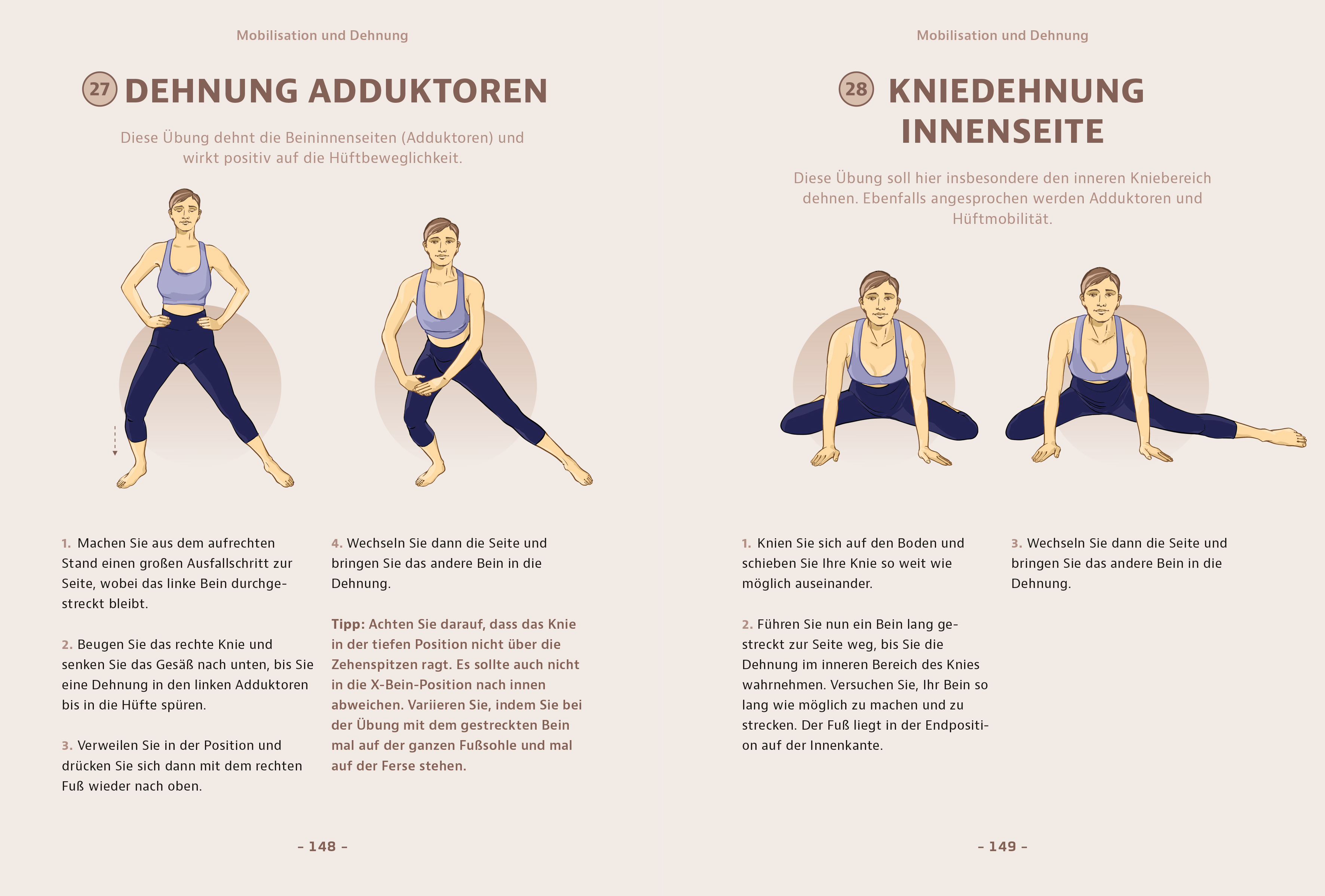 Mobilisation und Dehnung

27 DEHNUNG ADDUKTOREN

Diese Übung dehnt die Beininnenseiten (Adduktoren) und wirkt positiv auf die Hüftbeweglichkeit.

1. Machen Sie aus dem aufrechten Stand einen großen Ausfallschritt zur Seite, wobei das linke Bein durchgestreckt bleibt.

2. Beugen Sie das rechte Knie und senken Sie das Gesäß nach unten, bis Sie eine Dehnung in den linken Adduktoren bis in die Hüfte spüren.

3. Verweilen Sie in der Position und drücken Sie sich dann mit dem rechten Fuß wieder nach oben.

4. Wechseln Sie dann die Seite und bringen Sie das andere Bein in die Dehnung.

Tipp: Achten Sie darauf, dass das Knie in der tiefen Position nicht über die Zehenspitzen ragt. Es sollte auch nicht in die X-Bein-Position nach innen abweichen. Variieren Sie, indem Sie bei der Übung mit dem gestreckten Bein mal auf der ganzen Fußsohle und mal auf der Ferse stehen.

– 148 –

Mobilisation und Dehnung

28 KNIEDEHNUNG INNENSEITE

Diese Übung soll hier insbesondere den inneren Kniebereich dehnen. Ebenfalls angesprochen werden Adduktoren und Hüftmobilität.

1. Knien Sie sich auf den Boden und schieben Sie Ihre Knie so weit wie möglich auseinander.

2. Führen Sie nun ein Bein lang gestreckt zur Seite weg, bis Sie die Dehnung im inneren Bereich des Knies wahrnehmen. Versuchen Sie, Ihr Bein so lang wie möglich zu machen und zu strecken. Der Fuß liegt in der Endposition auf der Innenkante.

3. Wechseln Sie dann die Seite und bringen Sie das andere Bein in die Dehnung.

– 149 –