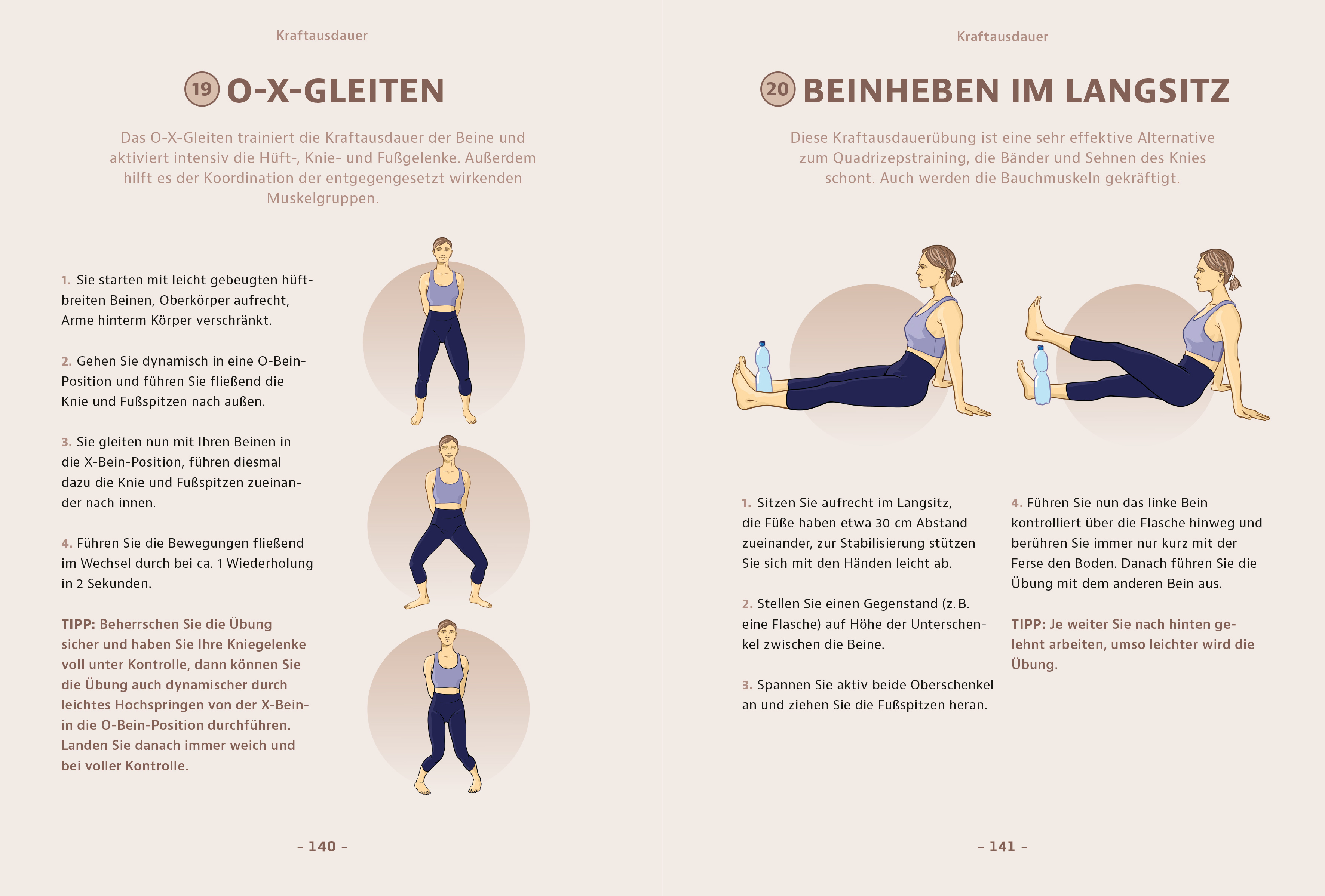 Kraftausdauer

19 O-X-GLEITEN

Das O-X-Gleiten trainiert die Kraftausdauer der Beine und aktiviert intensiv die Hüft-, Knie- und Fußgelenke. Außerdem hilft es der Koordination der entgegengesetzt wirkenden Muskelgruppen.

1. Sie starten mit leicht gebeugten hüftbreiten Beinen, Oberkörper aufrecht, Arme hinterm Körper verschränkt.

2. Gehen Sie dynamisch in eine O-Bein-Position und führen Sie fließend die Knie und Fußspitzen nach außen.

3. Sie gleiten nun mit Ihren Beinen in die X-Bein-Position, führen diesmal dazu die Knie und Fußspitzen zueinander nach innen.

4. Führen Sie die Bewegungen fließend im Wechsel durch bei ca. 1 Wiederholung in 2 Sekunden.

TIPP: Beherrschen Sie die Übung sicher und haben Sie Ihre Kniegelenke voll unter Kontrolle, dann können Sie die Übung auch dynamischer durch leichtes Hochspringen von der X-Bein- in die O-Bein-Position durchführen. Landen Sie danach immer weich und bei voller Kontrolle.

– 140 –

Kraftausdauer

20 BEINHEBEN IM LANGSITZ

Diese Kraftausdauerübung ist eine sehr effektive Alternative zum Quadrizepstraining, die Bänder und Sehnen des Knies schont. Auch werden die Bauchmuskeln gekräftigt.

1. Sitzen Sie aufrecht im Langsitz, die Füße haben etwa 30 cm Abstand zueinander, zur Stabilisierung stützen Sie sich mit den Händen leicht ab.

2. Stellen Sie einen Gegenstand (z. B. eine Flasche) auf Höhe der Unterschenkel zwischen die Beine.

3. Spannen Sie aktiv beide Oberschenkel an und ziehen Sie die Fußspitzen heran.

4. Führen Sie nun das linke Bein kontrolliert über die Flasche hinweg und berühren Sie immer nur kurz mit der Ferse den Boden. Danach führen Sie die Übung mit dem anderen Bein aus.

TIPP: Je weiter Sie nach hinten gelehnt arbeiten, umso leichter wird die Übung.

– 141 –