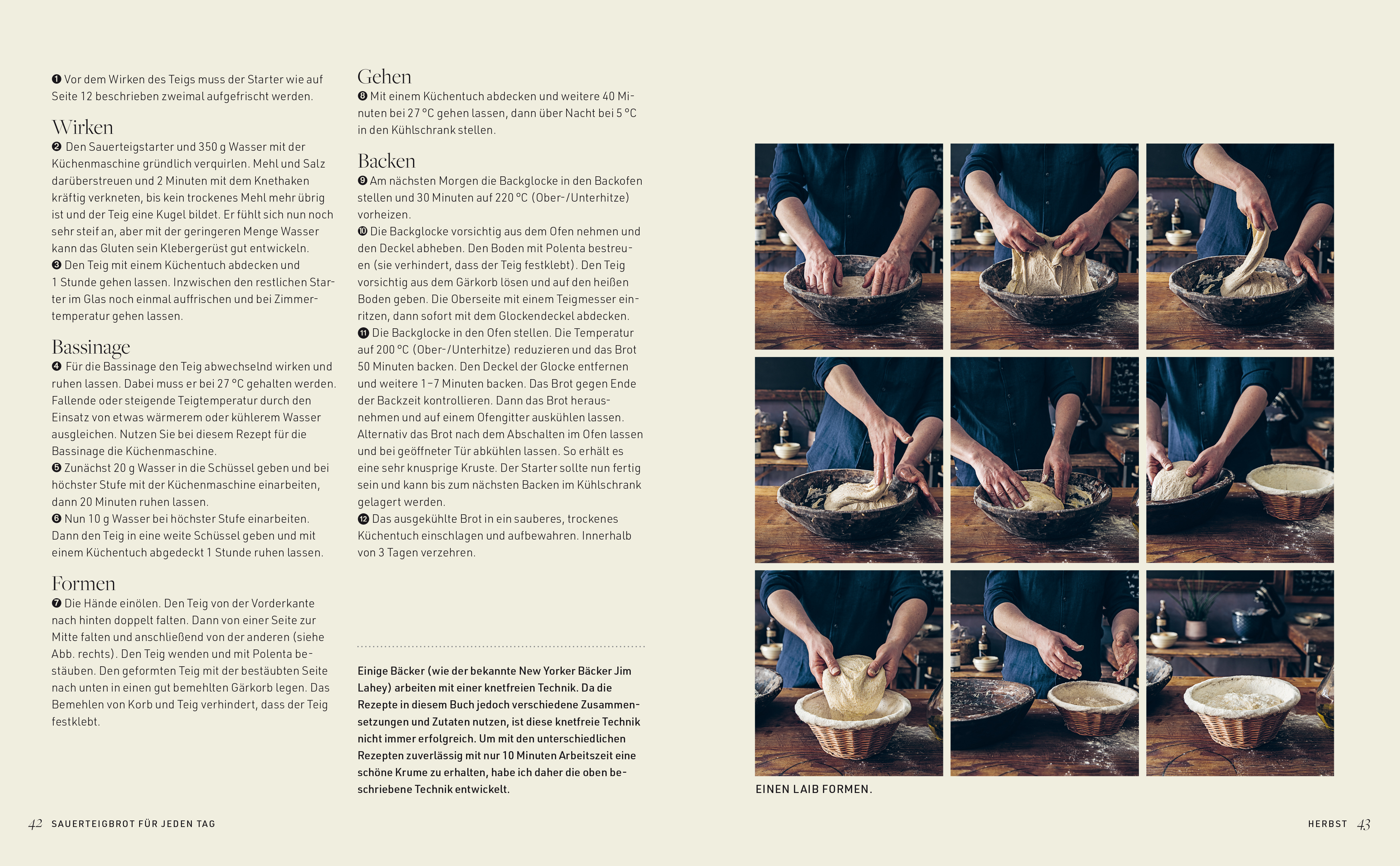 ❶ Vor dem Wirken des Teigs muss der Starter wie auf Seite 12 beschrieben zweimal aufgefrischt werden.

Wirken

❷ Den Sauerteigstarter und 350 g Wasser mit der Küchenmaschine gründlich verquirlen. Mehl und Salz darüberstreuen und 2 Minuten mit dem Knethaken kräftig verkneten, bis kein trockenes Mehl mehr übrig ist und der Teig eine Kugel bildet. Er fühlt sich nun noch sehr steif an, aber mit der geringeren Menge Wasser kann das Gluten sein Klebergerüst gut entwickeln.

❸ Den Teig mit einem Küchentuch abdecken und 1 Stunde gehen lassen. Inzwischen den restlichen Starter im Glas noch einmal auffrischen und bei Zimmertemperatur gehen lassen.

Bassinage

❹ Für die Bassinage den Teig abwechselnd wirken und ruhen lassen. Dabei muss er bei 27 °C gehalten werden. Fallende oder steigende Teigtemperatur durch den Einsatz von etwas wärmerem oder kühlerem Wasser ausgleichen. Nutzen Sie bei diesem Rezept für die Bassinage die Küchenmaschine.

❺ Zunächst 20 g Wasser in die Schüssel geben und bei höchster Stufe mit der Küchenmaschine einarbeiten, dann 20 Minuten ruhen lassen.

❻ Nun 10 g Wasser bei höchster Stufe einarbeiten. Dann den Teig in eine weite Schüssel geben und mit einem Küchentuch abgedeckt 1 Stunde ruhen lassen.

Formen

❼ Die Hände einölen. Den Teig von der Vorderkante nach hinten doppelt falten. Dann von einer Seite zur Mitte falten und anschließend von der anderen (siehe Abb. rechts). Den Teig wenden und mit Polenta bestäuben. Den geformten Teig mit der bestäubten Seite nach unten in einen gut bemehlten Gärkorb legen. Das Bemehlen von Korb und Teig verhindert, dass der Teig festklebt.

Gehen

❽ Mit einem Küchentuch abdecken und weitere 40 Minuten bei 27 °C gehen lassen, dann über Nacht bei 5 °C in den Kühlschrank stellen.

Backen

❾ Am nächsten Morgen die Backglocke in den Backofen stellen und 30 Minuten auf 220 °C (Ober-/Unterhitze) vorheizen.

❿ Die Backglocke vorsichtig aus dem Ofen nehmen und den Deckel abheben. Den Boden mit Polenta bestreuen (sie verhindert, dass der Teig festklebt). Den Teig vorsichtig aus dem Gärkorb lösen und auf den heißen Boden geben. Die Oberseite mit einem Teigmesser einritzen, dann sofort mit dem Glockendeckel abdecken.

⓫ Die Backglocke in den Ofen stellen. Die Temperatur auf 200 °C (Ober-/Unterhitze) reduzieren und das Brot 50 Minuten backen. Den Deckel der Glocke entfernen und weitere 1–7 Minuten backen. Das Brot gegen Ende der Backzeit kontrollieren. Dann das Brot herausnehmen und auf einem Ofengitter auskühlen lassen. Alternativ das Brot nach dem Abschalten im Ofen lassen und bei geöffneter Tür abkühlen lassen. So erhält es eine sehr knusprige Kruste. Der Starter sollte nun fertig sein und kann bis zum nächsten Backen im Kühlschrank gelagert werden.

⓬ Das ausgekühlte Brot in ein sauberes, trockenes Küchentuch einschlagen und aufbewahren. Innerhalb von 3 Tagen verzehren.

Einige Bäcker (wie der bekannte New Yorker Bäcker Jim Lahey) arbeiten mit einer knetfreien Technik. Da die Rezepte in diesem Buch jedoch verschiedene Zusammensetzungen und Zutaten nutzen, ist diese knetfreie Technik nicht immer erfolgreich. Um mit den unterschiedlichen Rezepten zuverlässig mit nur 10 Minuten Arbeitszeit eine schöne Krume zu erhalten, habe ich daher die oben beschriebene Technik entwickelt.

EINEN LAIB FORMEN.

42 SAUERTEIGBROT FÜR JEDEN TAG

HERBST 43