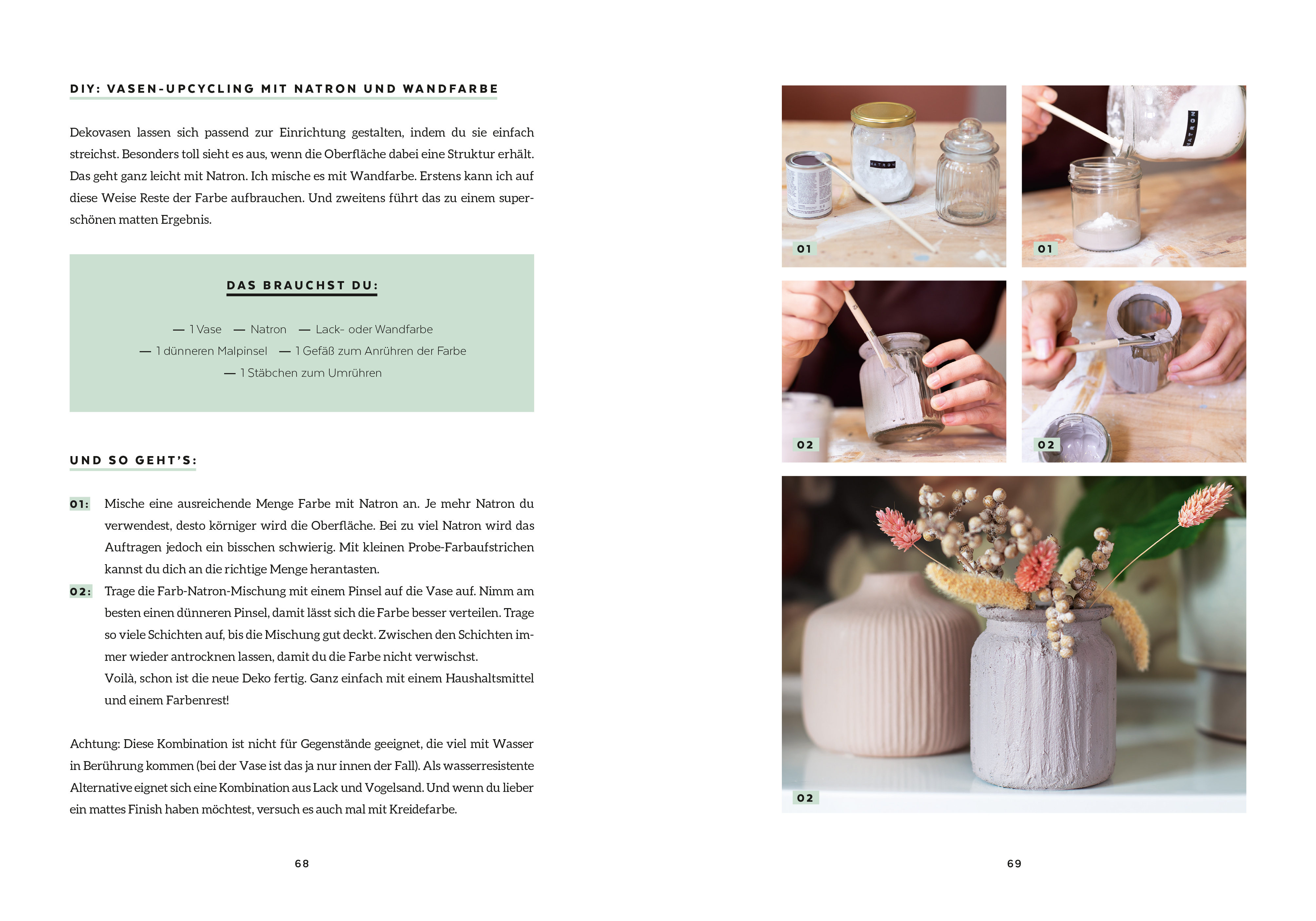 DIY: VASEN-UPCYCLING MIT NATRON UND WANDFARBE

Dekovasen lassen sich passend zur Einrichtung gestalten, indem du sie einfach streichst. Besonders toll sieht es aus, wenn die Oberfläche dabei eine Struktur erhält. Das geht ganz leicht mit Natron. Ich mische es mit Wandfarbe. Erstens kann ich auf diese Weise Reste der Farbe aufbrauchen. Und zweitens führt das zu einem superschönen matten Ergebnis.

DAS BRAUCHST DU:

— 1 Vase — Natron — Lack- oder Wandfarbe
— 1 dünneren Malpinsel — 1 Gefäß zum Anrühren der Farbe
— 1 Stäbchen zum Umrühren

UND SO GEHT'S:

01: Mische eine ausreichende Menge Farbe mit Natron an. Je mehr Natron du verwendest, desto körniger wird die Oberfläche. Bei zu viel Natron wird das Auftragen jedoch ein bisschen schwierig. Mit kleinen Probe-Farbaufstrichen kannst du dich an die richtige Menge herantasten.

02: Trage die Farb-Natron-Mischung mit einem Pinsel auf die Vase auf. Nimm am besten einen dünneren Pinsel, damit lässt sich die Farbe besser verteilen. Trage so viele Schichten auf, bis die Mischung gut deckt. Zwischen den Schichten immer wieder antrocknen lassen, damit du die Farbe nicht verwischst.
Voilà, schon ist die neue Deko fertig. Ganz einfach mit einem Haushaltsmittel und einem Farbenrest!

Achtung: Diese Kombination ist nicht für Gegenstände geeignet, die viel mit Wasser in Berührung kommen (bei der Vase ist das ja nur innen der Fall). Als wasserresistente Alternative eignet sich eine Kombination aus Lack und Vogelsand. Und wenn du lieber ein mattes Finish haben möchtest, versuch es auch mal mit Kreidefarbe.

68

NATRON

01

NATRON

01

02

02

02

69