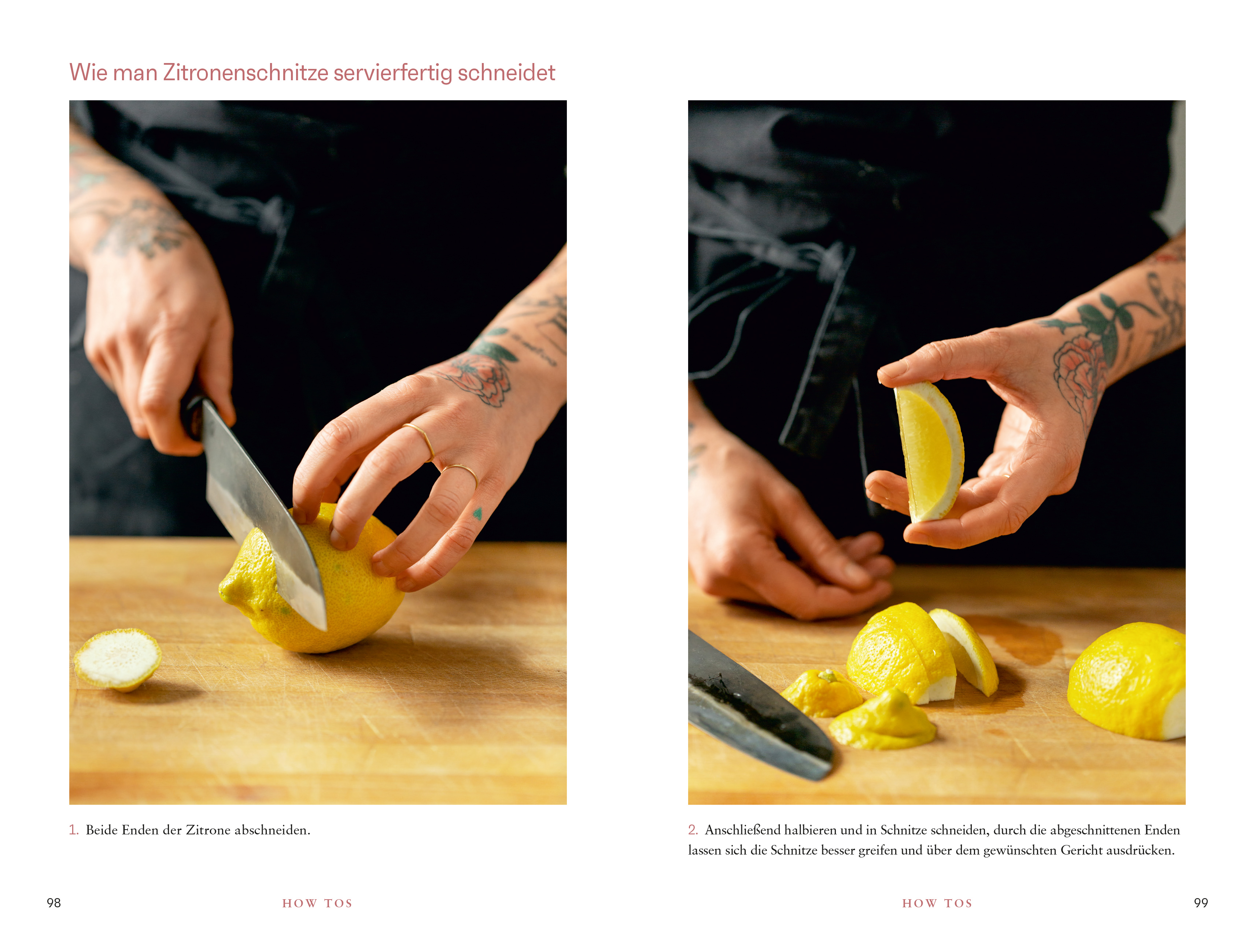 Wie man Zitronenschnitze servierfertig schneidet

1. Beide Enden der Zitrone abschneiden.

98 HOW TOS

2. Anschließend halbieren und in Schnitze schneiden, durch die abgeschnittenen Enden lassen sich die Schnitze besser greifen und über dem gewünschten Gericht ausdrücken.

HOW TOS 99